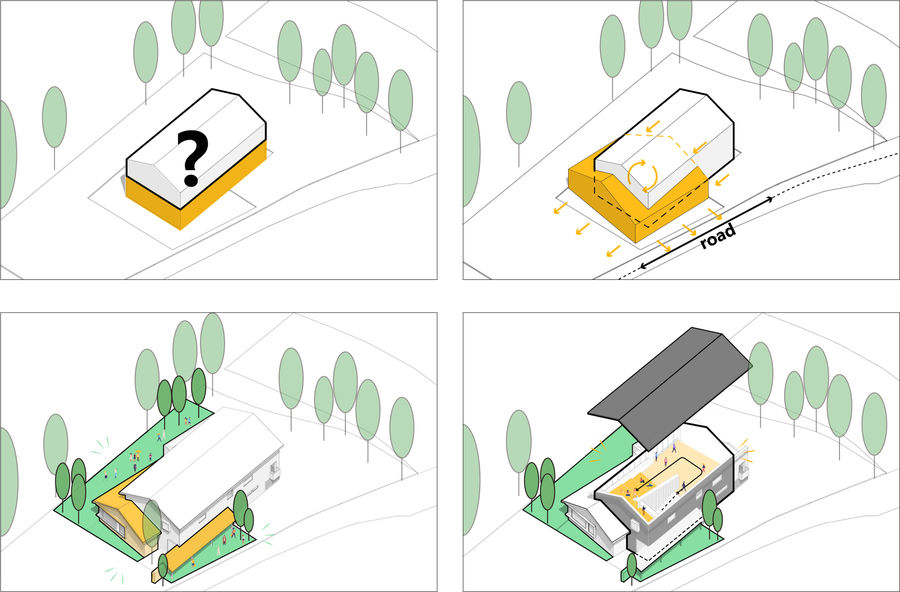 ?

road