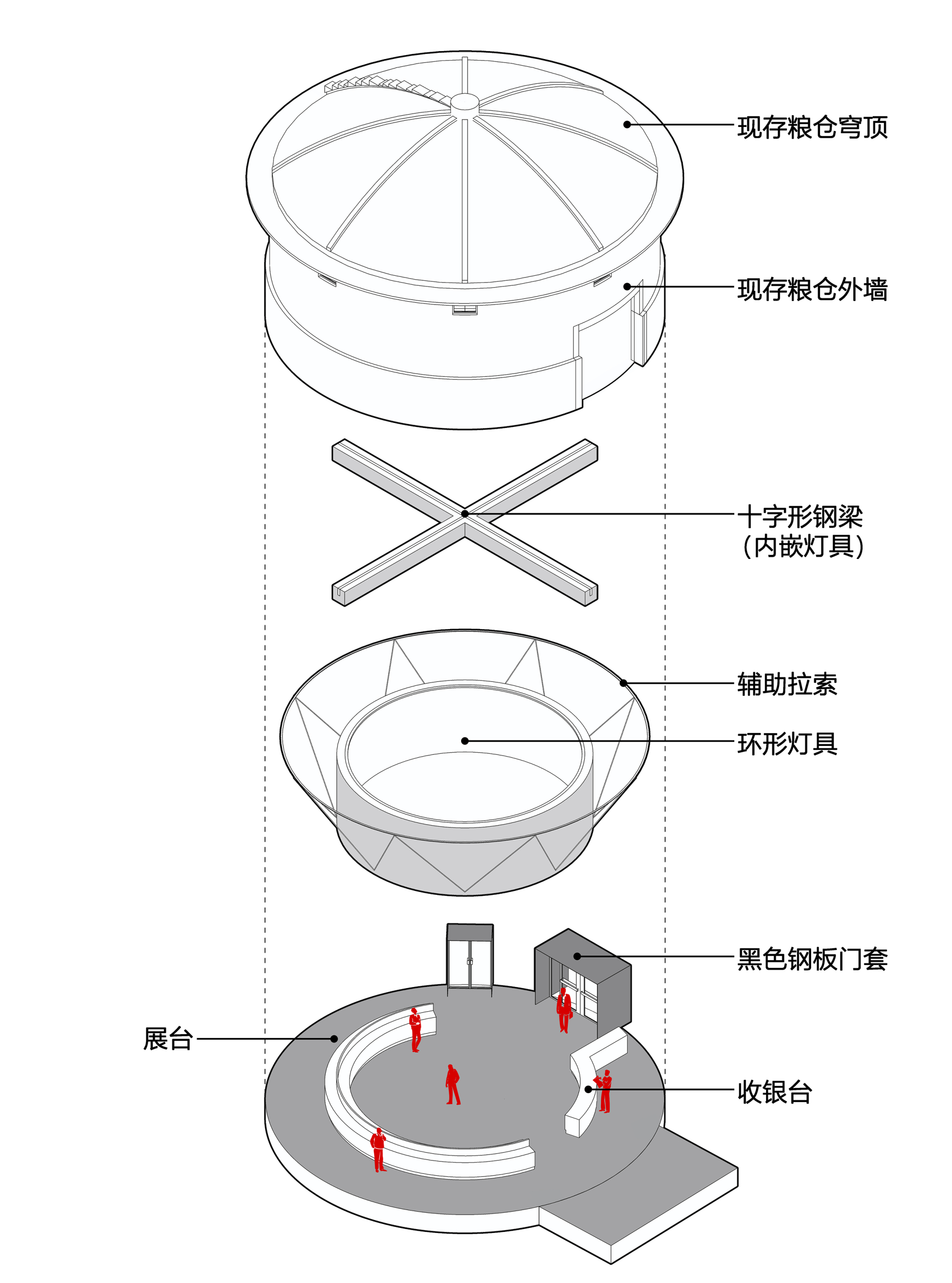 现存粮仓穹顶

现存粮仓外墙

十字形钢梁
(内嵌灯具)

辅助拉索

环形灯具

黑色钢板门套

展台

收银台