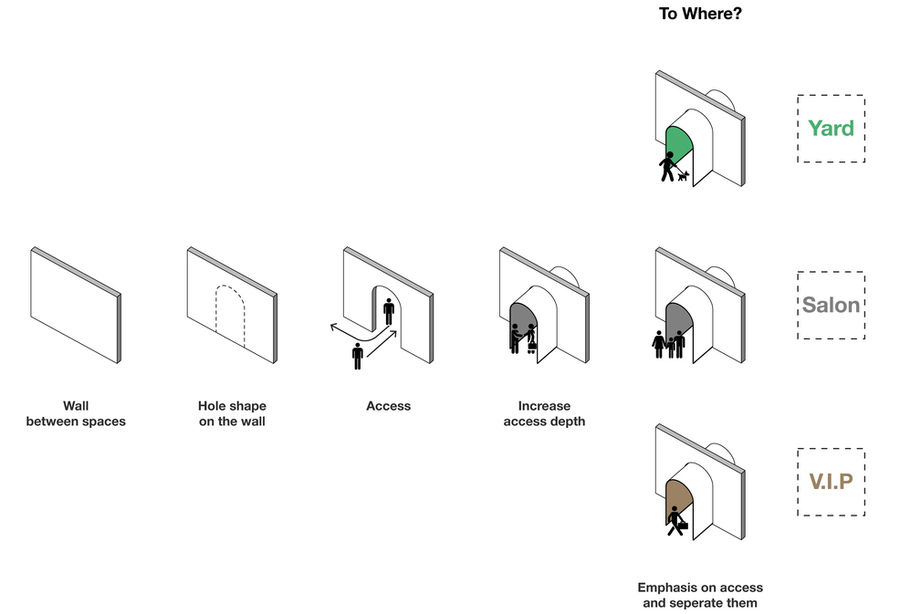 To Where?

Yard

Salon

V.I.P

Wall between spaces

Hole shape on the wall

Access

Increase access depth

Emphasis on access and seperate them