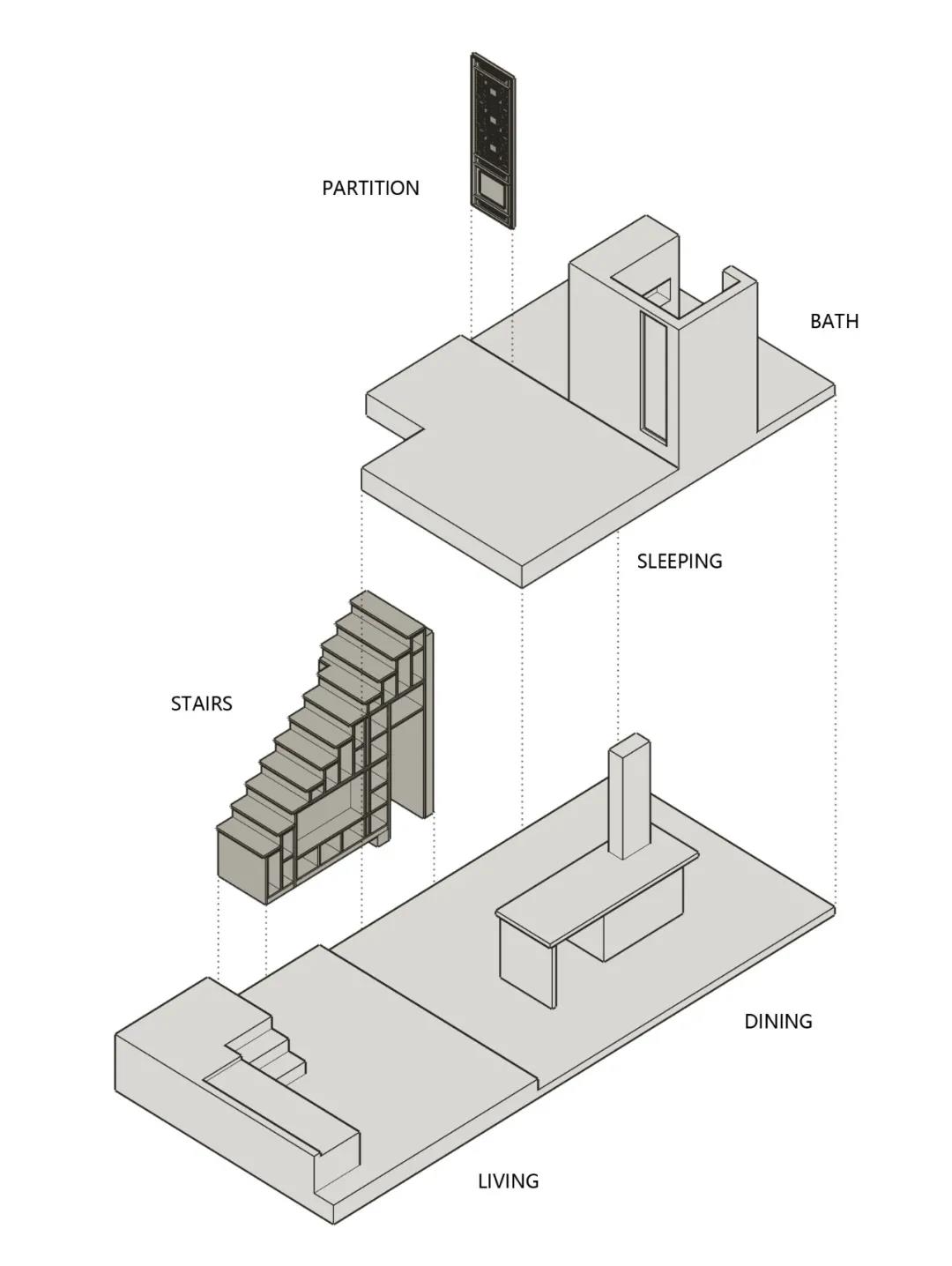 PARTITION

BATH

SLEEPING

STAIRS

DINING

LIVING