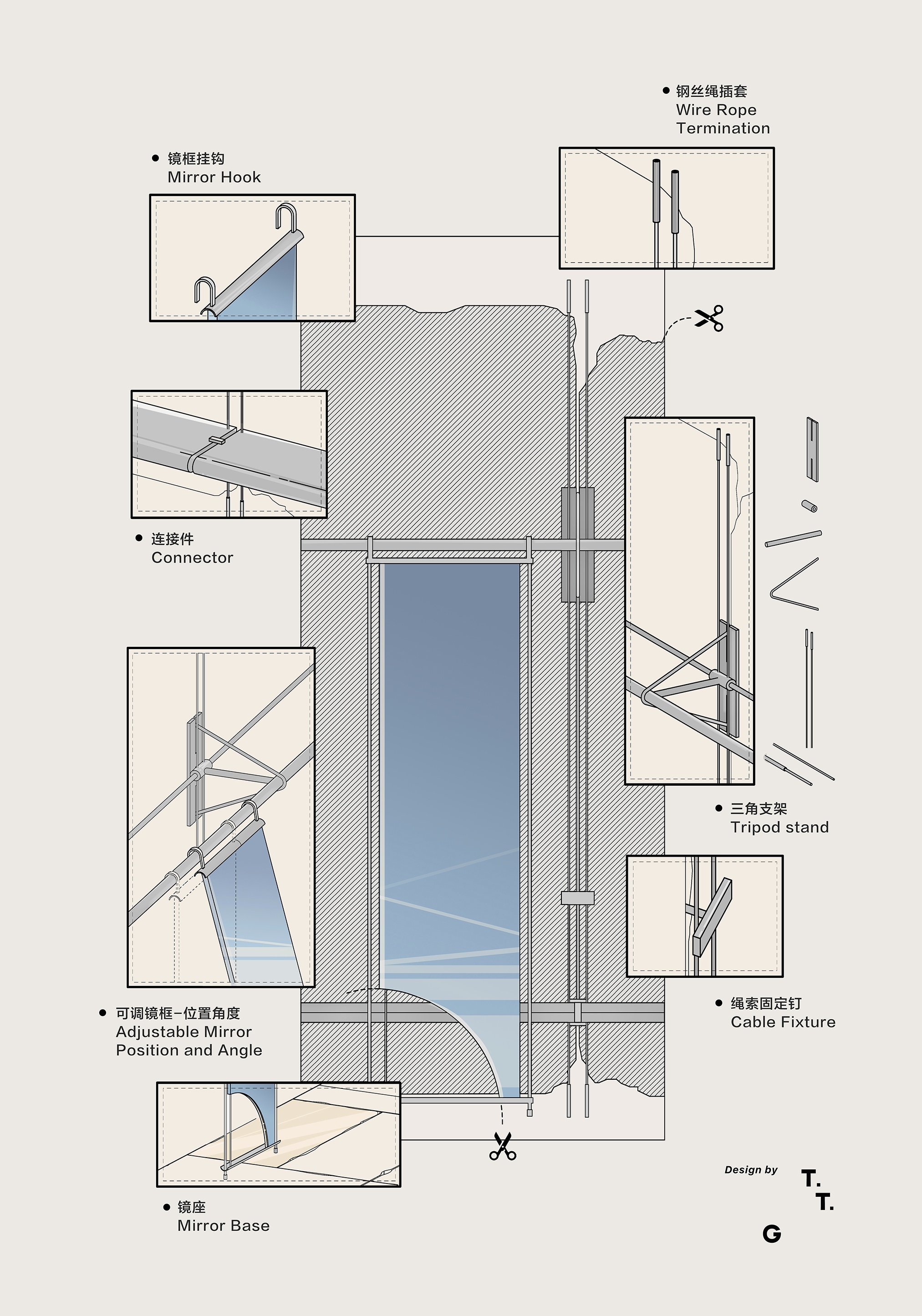 钢丝绳插套
Wire Rope Termination

镜框挂钩
Mirror Hook

连接件
Connector

三角支架
Tripod stand

可调镜框-位置角度
Adjustable Mirror Position and Angle

绳索固定钉
Cable Fixture

镜座
Mirror Base

Design by

T.
T.
G