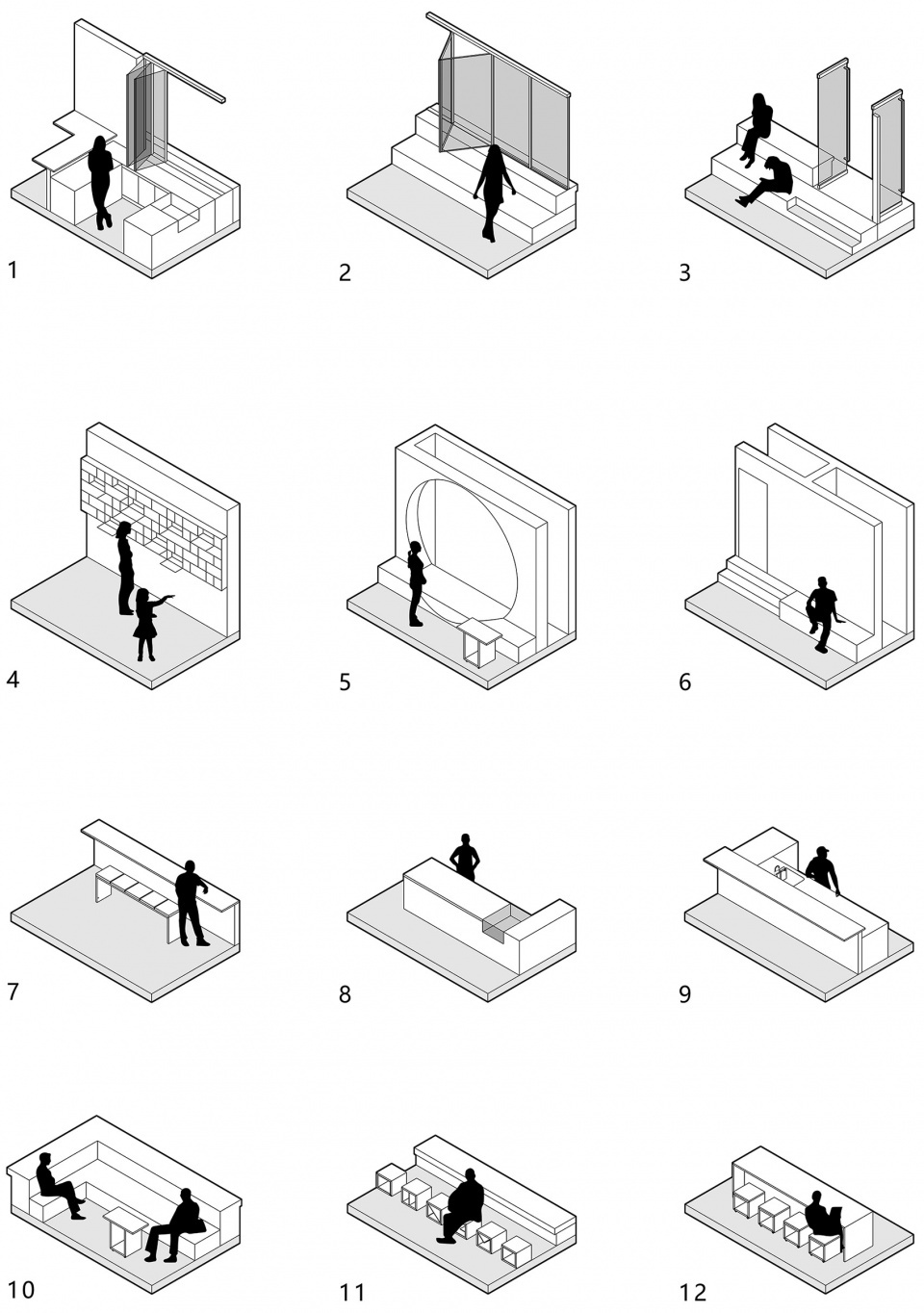 1

2

3

4

5

6

7

8

9

10

11

12