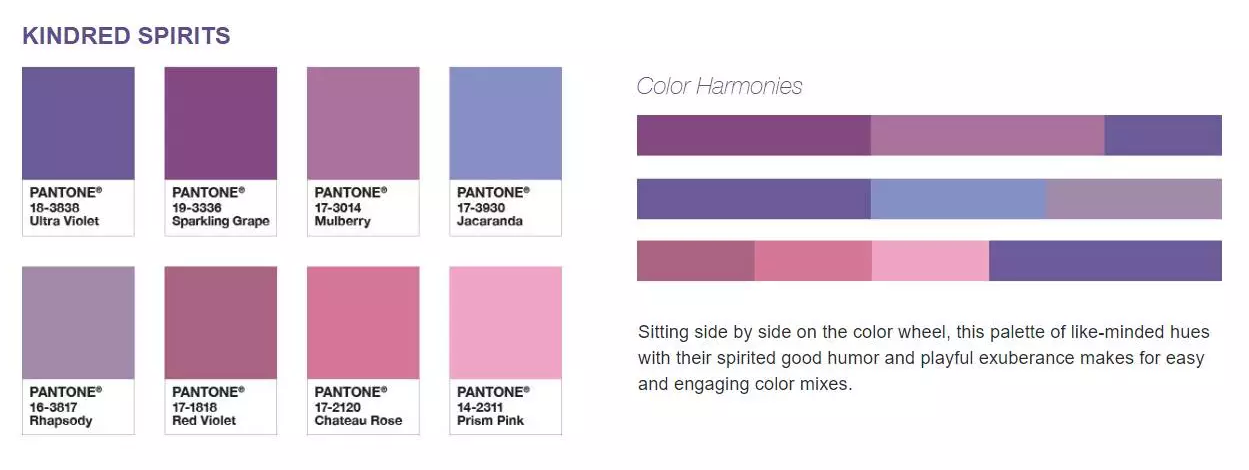 KINDRED SPIRITS

PANTONE®
18-3838
Ultra Violet

PANTONE®
19-3336
Sparkling Grape

PANTONE®
17-3014
Mulberry

PANTONE®
17-3930
Jacaranda

PANTONE®
16-3817
Rhapsody

PANTONE®
17-1818
Red Violet

PANTONE®
17-2120
Chateau Rose

PANTONE®
14-2311
Prism Pink

Color Harmonies

Sitting side by side on the color wheel, this palette of like-minded hues with their spirited good humor and playful exuberance makes for easy and engaging color mixes.