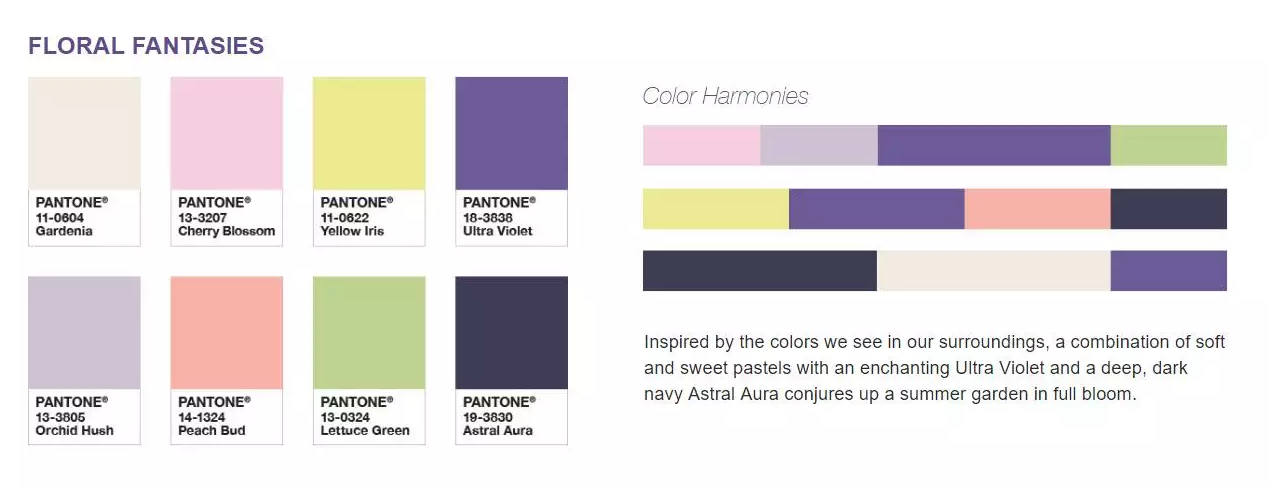 FLORAL FANTASIES

PANTONE®
11-0604
Gardenia

PANTONE®
13-3207
Cherry Blossom

PANTONE®
11-0622
Yellow Iris

PANTONE®
18-3838
Ultra Violet

PANTONE®
13-3805
Orchid Hush

PANTONE®
14-1324
Peach Bud

PANTONE®
13-0324
Lettuce Green

PANTONE®
19-3830
Astral Aura

Color Harmonies

Inspired by the colors we see in our surroundings, a combination of soft and sweet pastels with an enchanting Ultra Violet and a deep, dark navy Astral Aura conjures up a summer garden in full bloom.