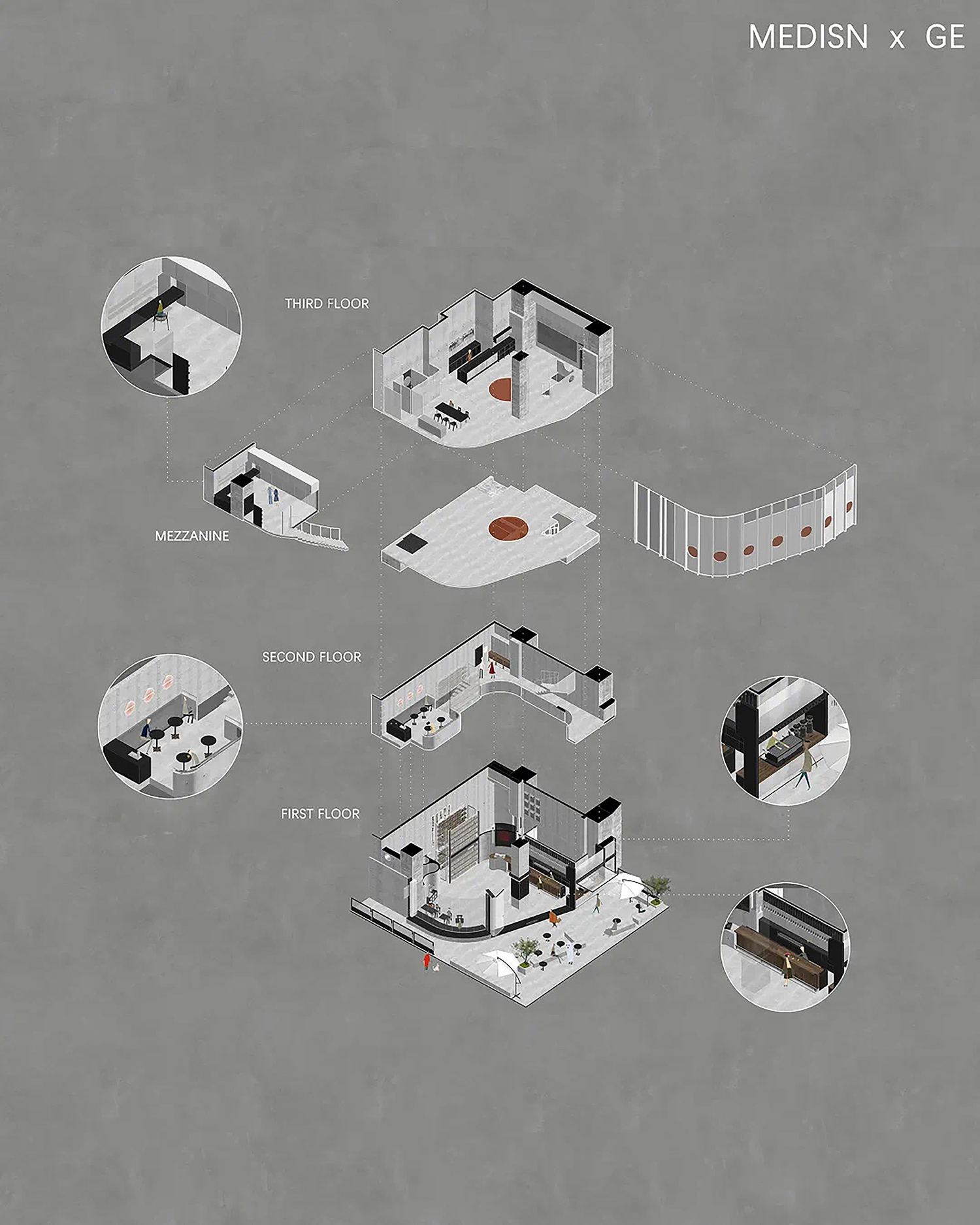 MEDISN x GE

THIRD FLOOR

MEZZANINE

SECOND FLOOR

FIRST FLOOR