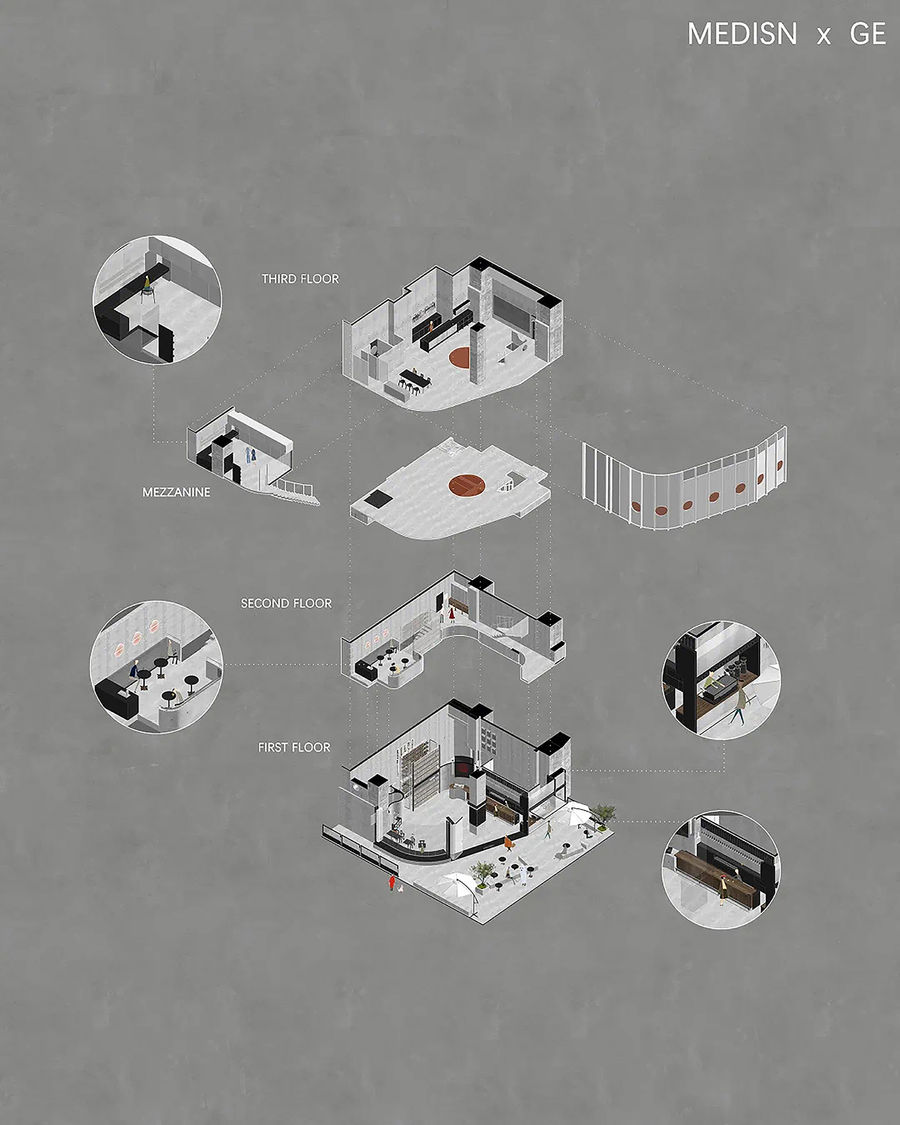 MEDISN x GE

THIRD FLOOR

MEZZANINE

SECOND FLOOR

FIRST FLOOR